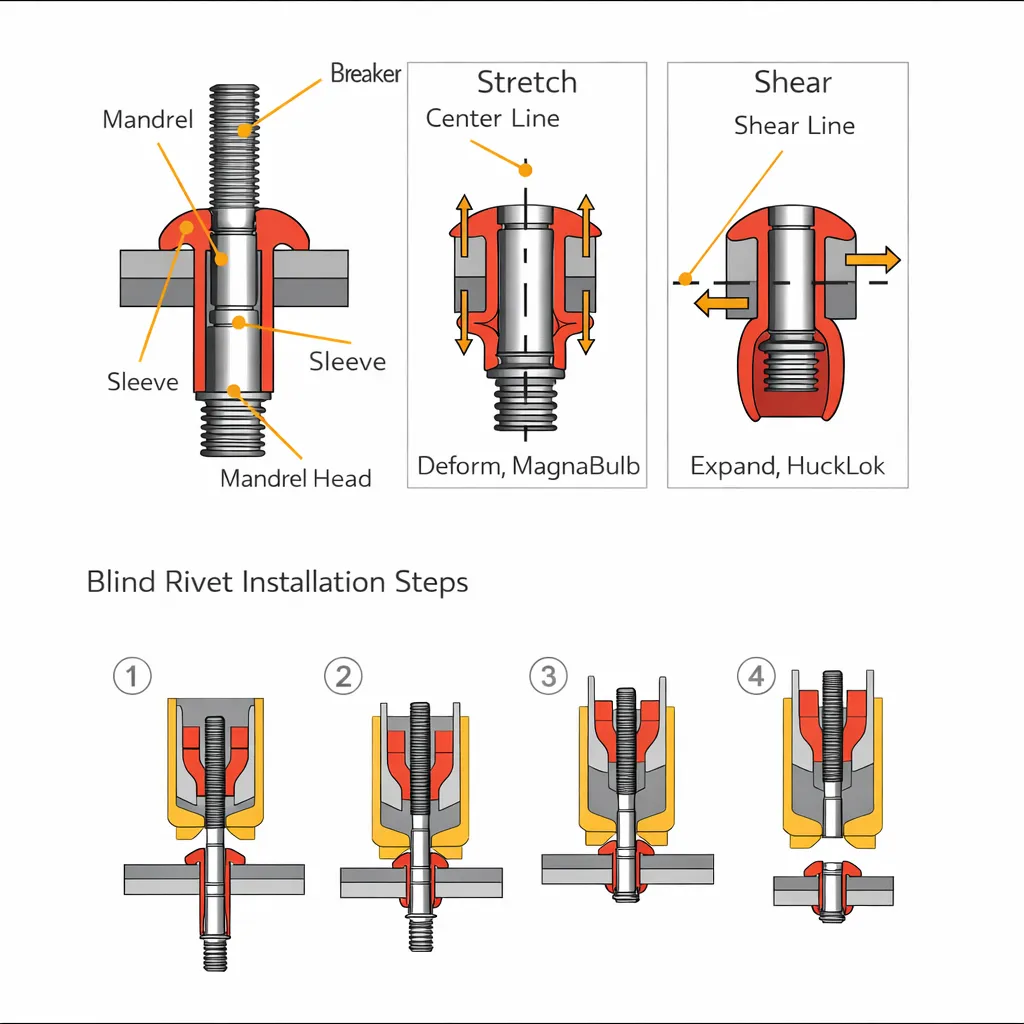 Breaker

Mandrel

Sleeve

Sleeve

Mandrel Head

Stretch

Center Line

Deform, MagnaBulb

Shear

Shear Line

Expand, HuckLok

Blind Rivet Installation Steps

1

2

3

4